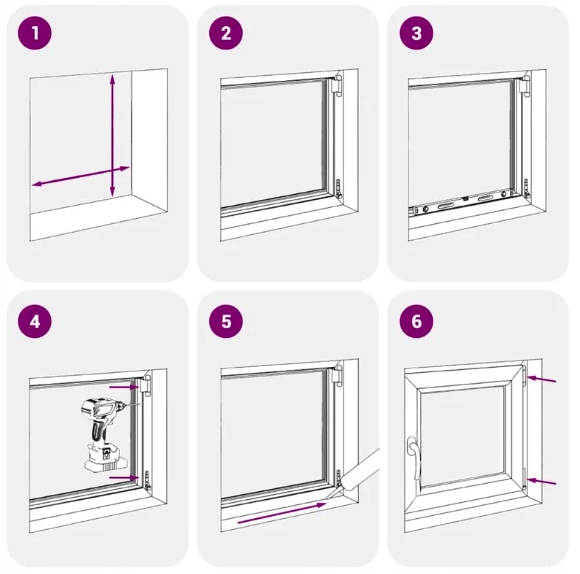 1

2

3

4

5

6